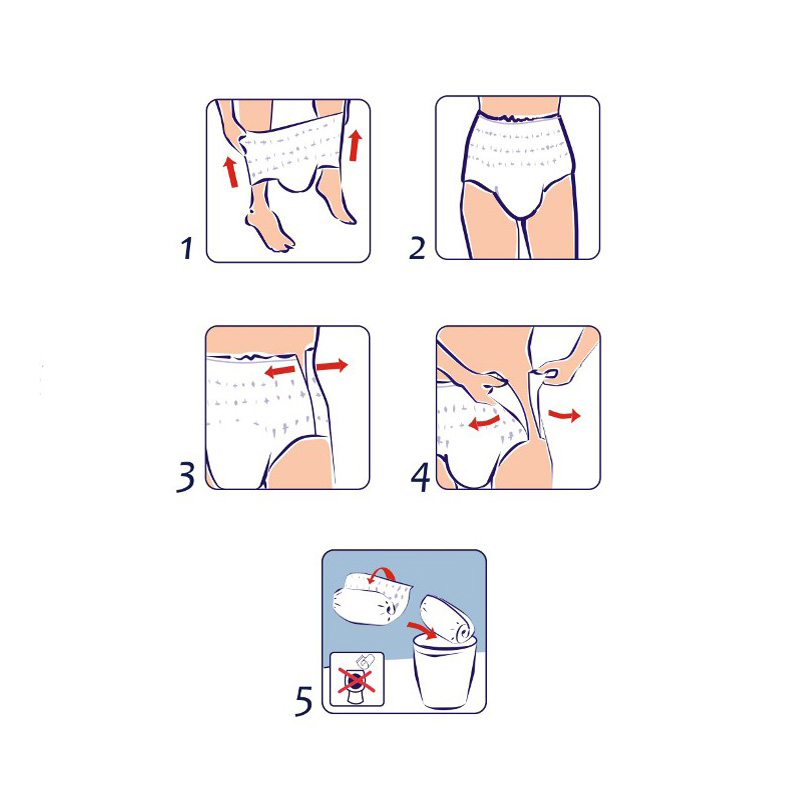 1

2

3

4

5