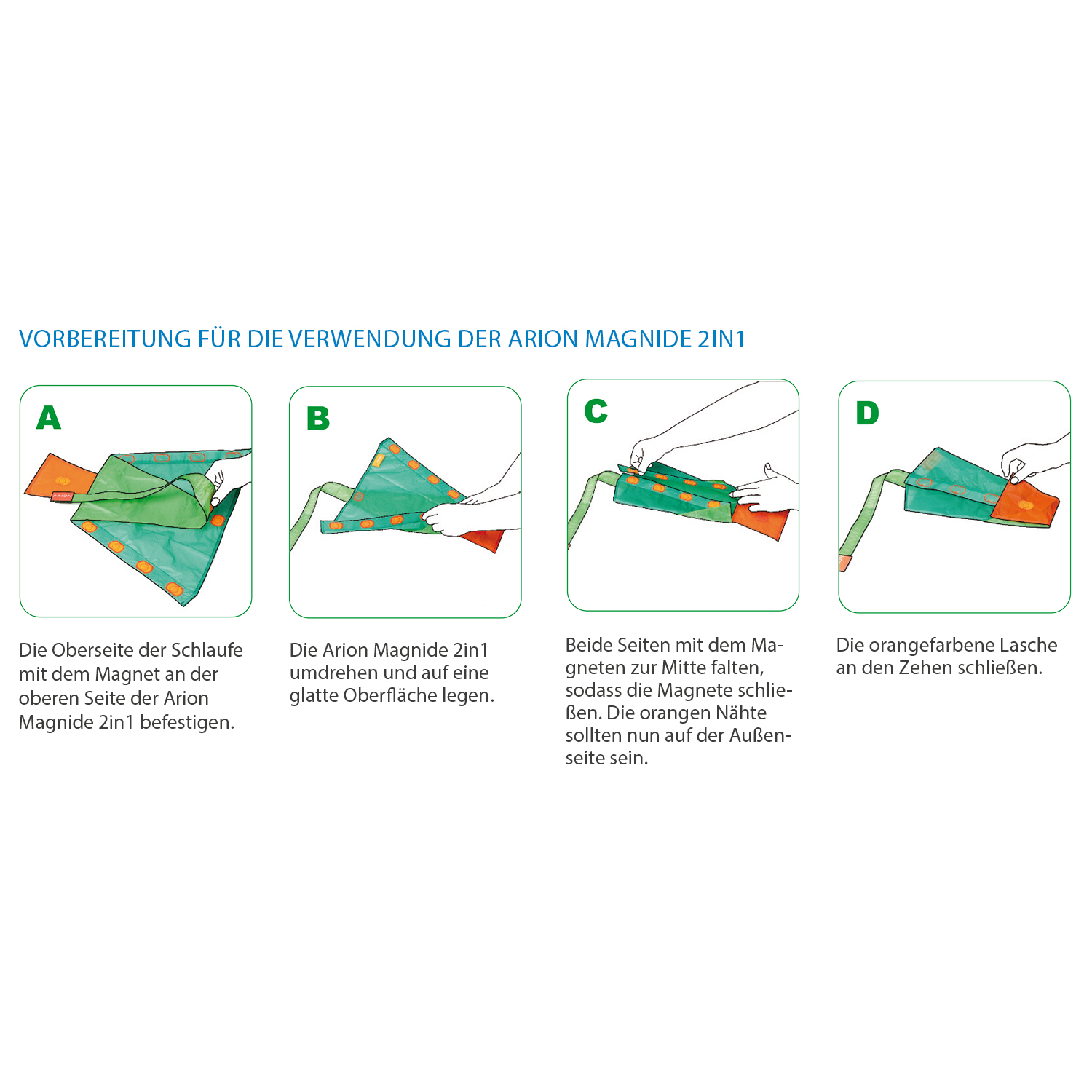 VORBEREITUNG FÜR DIE VERWENDUNG DER ARION MAGNIDE 2IN1

A

ARION

Die Oberseite der Schlaufe mit dem Magnet an der oberen Seite der Arion Magnide 2in1 befestigen.

B

Die Arion Magnide 2in1 umdrehen und auf eine glatte Oberfläche legen.

C

Beide Seiten mit dem Magneten zur Mitte falten, sodass die Magnete schließen. Die orangen Nähte sollten nun auf der Außenseite sein.

D

Die orangefarbene Lasche an den Zehen schließen.