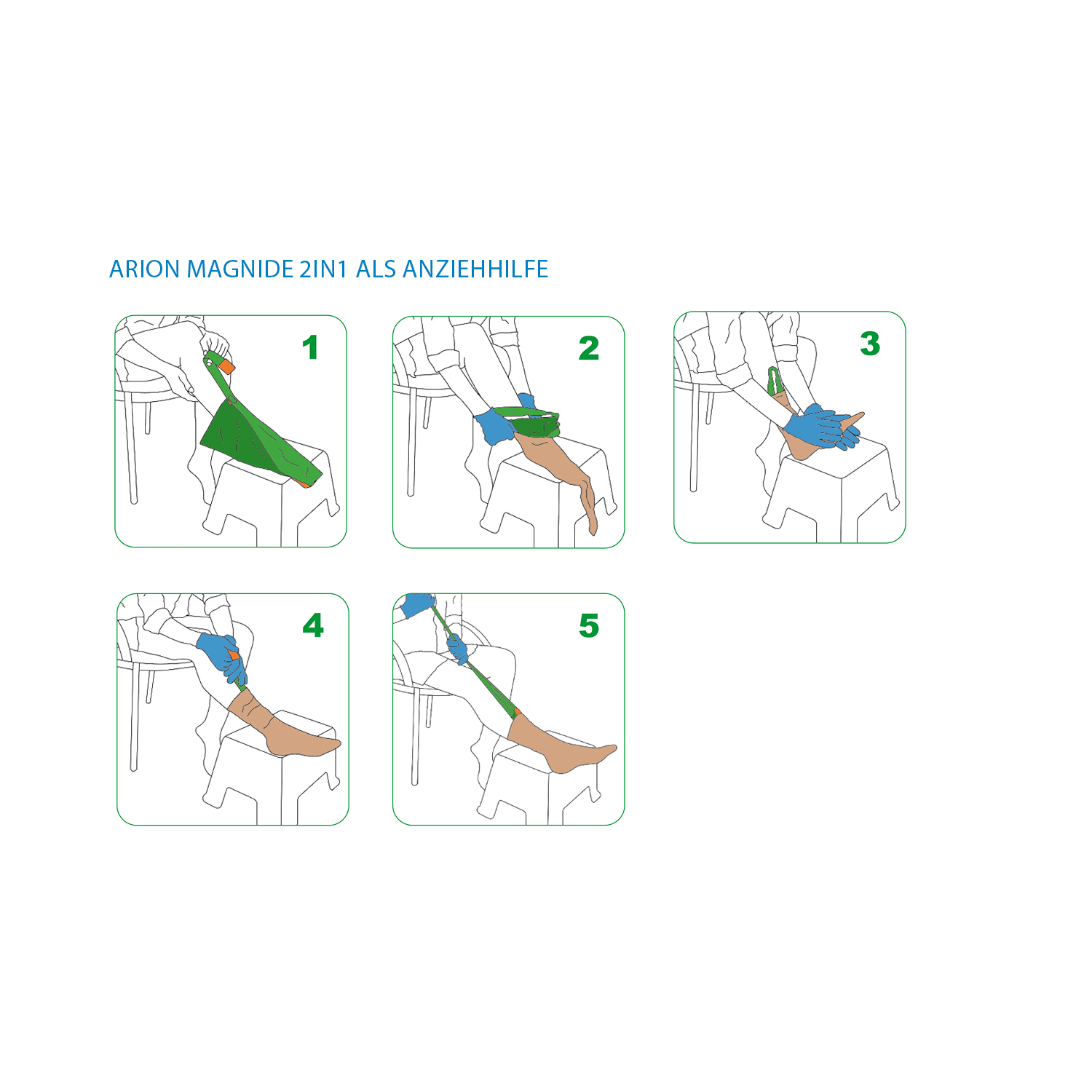 ARION MAGNIDE 2IN1 ALS ANZIEHHILFE

1

2

3

4

5