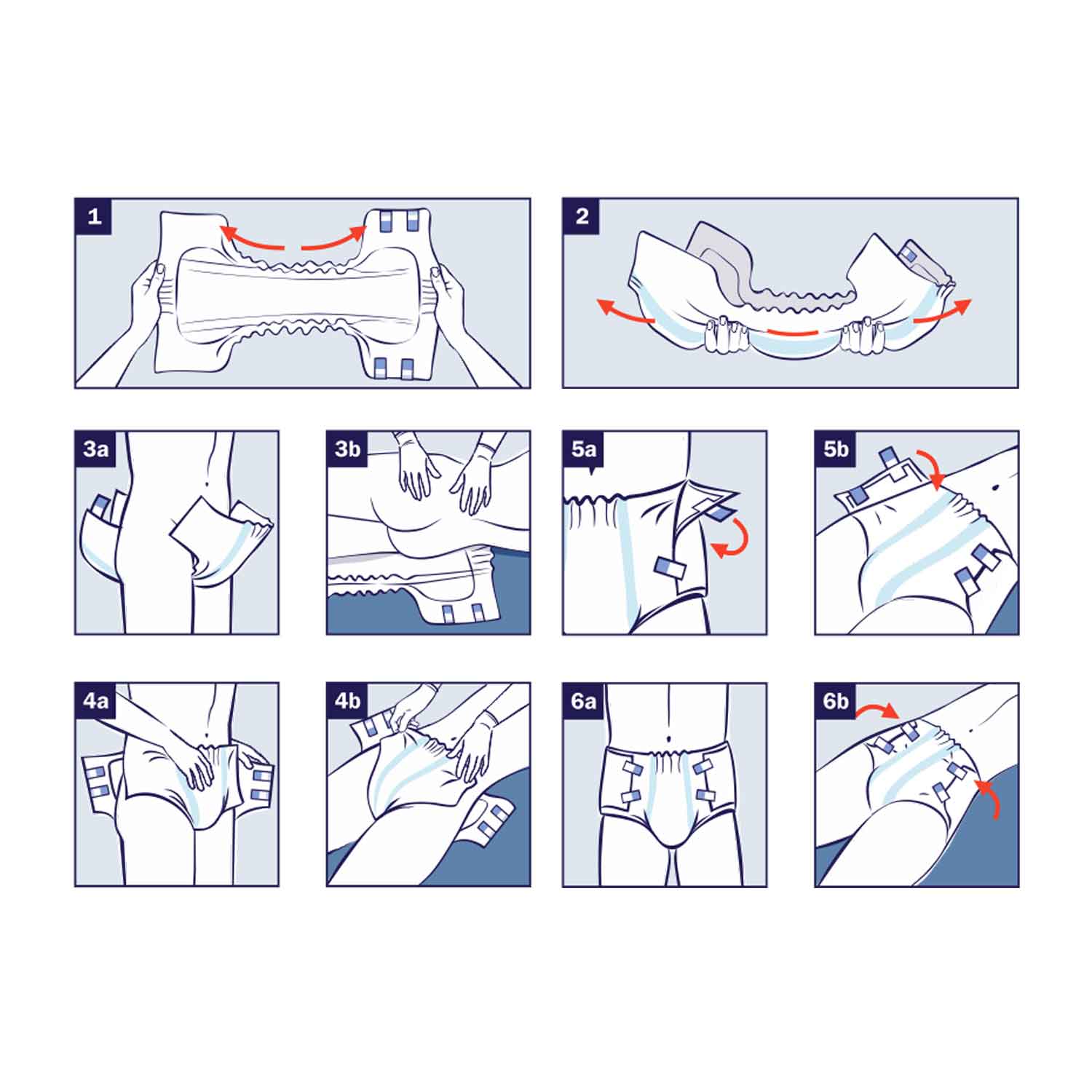 1

2

3a

3b

5a

5b

4a

4b

6a

6b